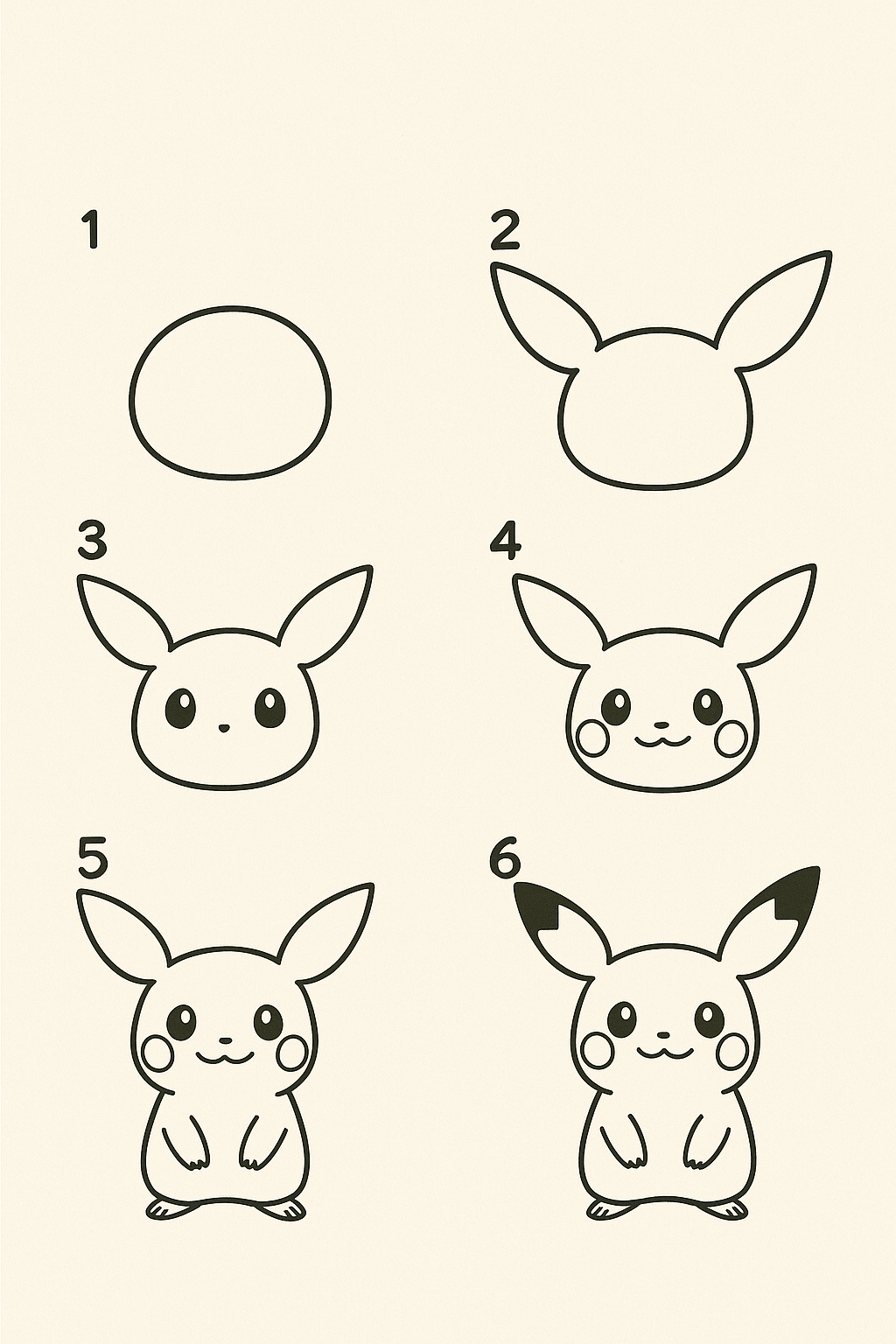 1

2

3

4

5

6